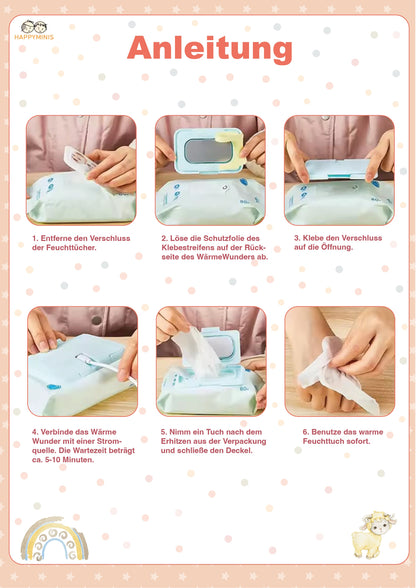 HAPPYMINIS

Anleitung

1. Entferne den Verschluss der Feuchttücher.

2. Löse die Schutzfolie des Klebestreifens auf der Rückseite des WärmeWunders ab.

3. Klebe den Verschluss auf die Öffnung.

4. Verbinde das Wärme Wunder mit einer Stromquelle. Die Wartezeit beträgt ca. 5-10 Minuten.

5. Nimm ein Tuch nach dem Erhitzen aus der Verpackung und schließe den Deckel.

6. Benutze das warme Feuchttuch sofort.